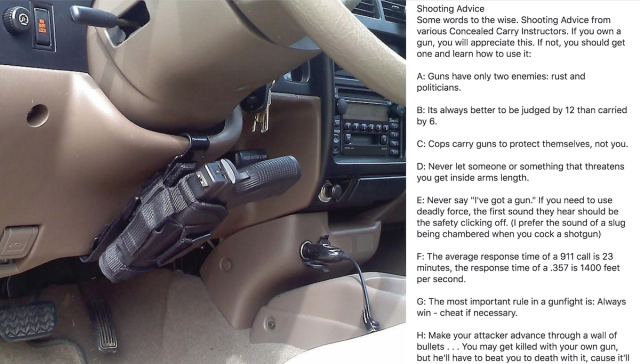 Shooting Advice
Some words to the wise. Shooting Advice from various Concealed Carry Instructors. If you own a gun, you will appreciate this. If not, you should get one and learn how to use it:

A: Guns have only two enemies: rust and politicians.

B: Its always better to be judged by 12 than carried by 6.

C: Cops carry guns to protect themselves, not you.

D: Never let someone or something that threatens you get inside arms length.

E: Never say "I've got a gun." If you need to use deadly force, the first sound they hear should be the safety clicking off. (I prefer the sound of a slug being chambered when you cock a shotgun)

F: The average response time of a 911 call is 23 minutes, the response time of a .357 is 1400 feet per second.

G: The most important rule in a gunfight is: Always win - cheat if necessary.

H: Make your attacker advance through a wall of bullets . . . You may get killed with your own gun, but he'll have to beat you to death with it, cause it'll